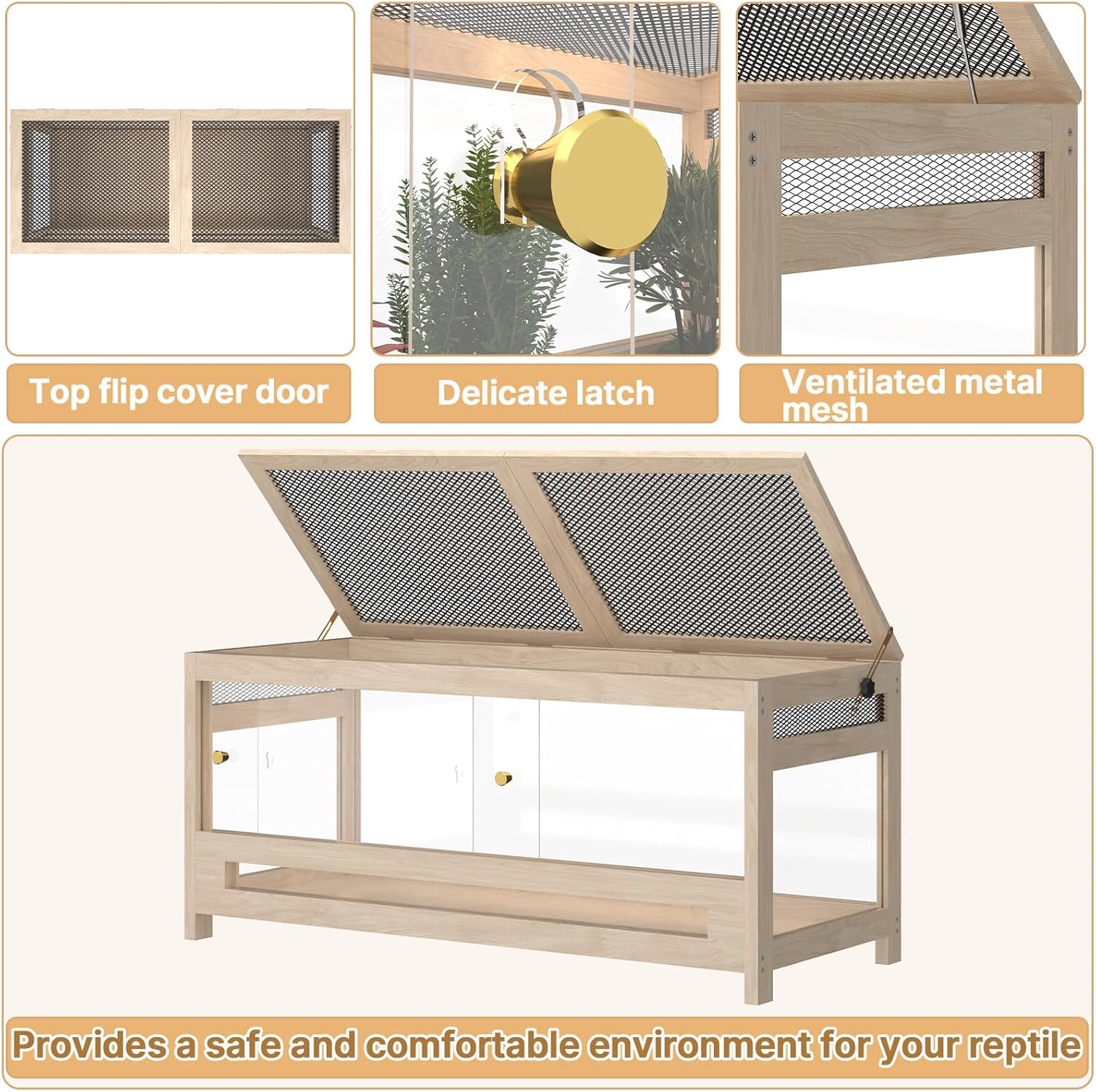 Top flip cover door

Delicate latch

Ventilated metal mesh

Provides a safe and comfortable environment for your reptile