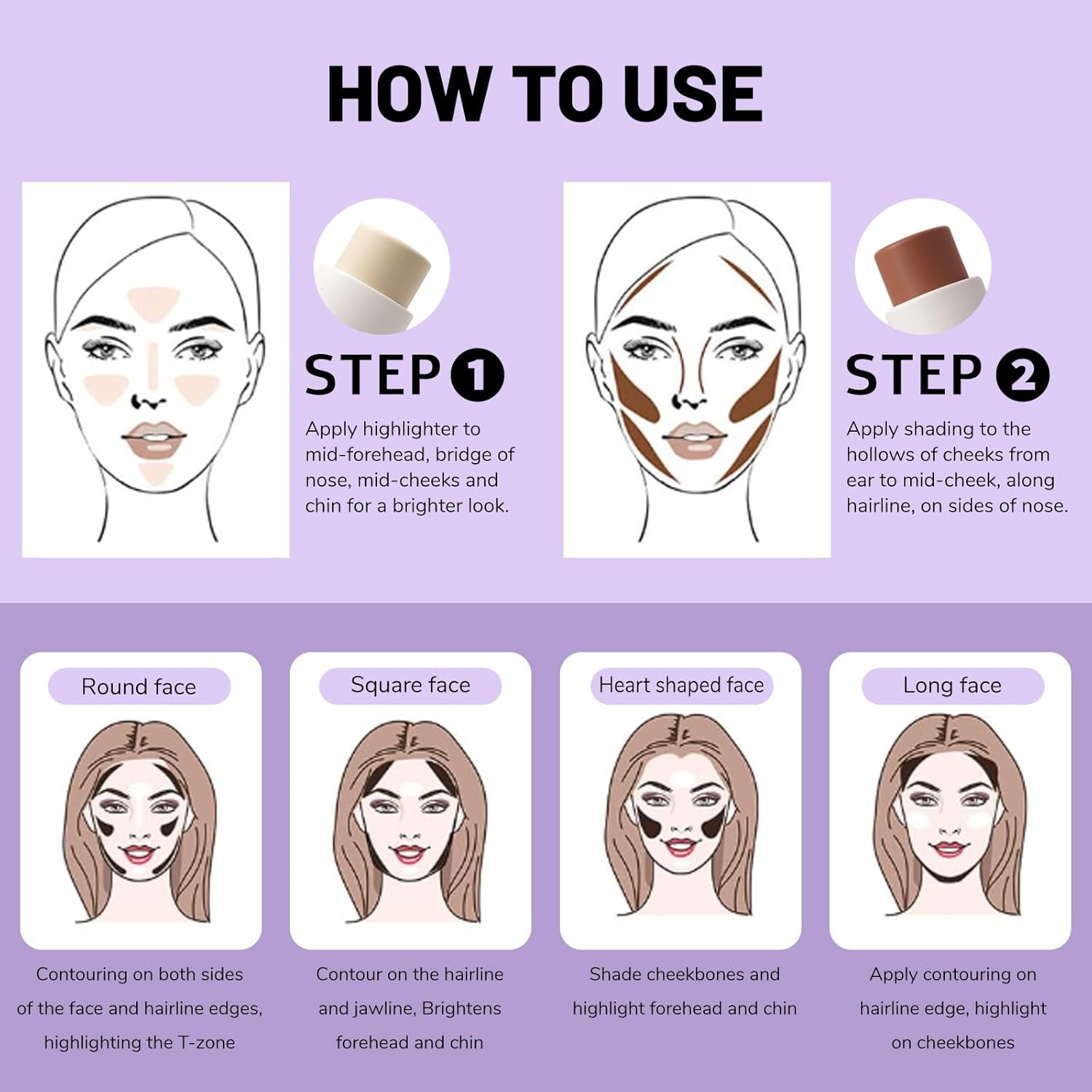 HOW TO USE

STEP 1

Apply highlighter to mid-forehead, bridge of nose, mid-cheeks and chin for a brighter look.

STEP 2

Apply shading to the hollows of cheeks from ear to mid-cheek, along hairline, on sides of nose.

Round face

Contouring on both sides of the face and hairline edges, highlighting the T-zone

Square face

Contour on the hairline and jawline, Brightens forehead and chin

Heart shaped face

Shade cheekbones and highlight forehead and chin

Long face

Apply contouring on hairline edge, highlight on cheekbones