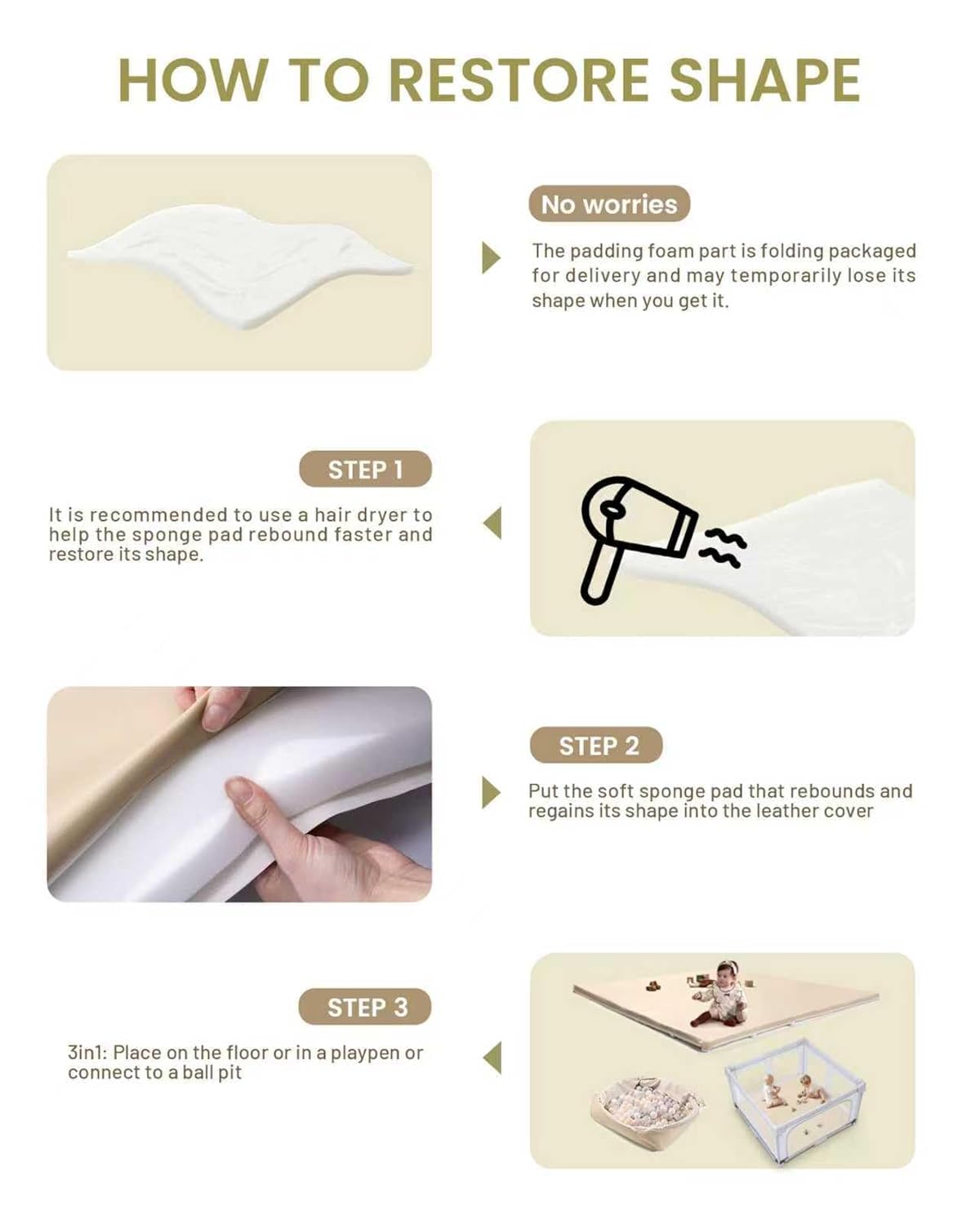 HOW TO RESTORE SHAPE

No worries

The padding foam part is folding packaged for delivery and may temporarily lose its shape when you get it.

STEP 1

It is recommended to use a hair dryer to help the sponge pad rebound faster and restore its shape.

STEP 2

Put the soft sponge pad that rebounds and regains its shape into the leather cover

STEP 3

3in1: Place on the floor or in a playpen or connect to a ball pit