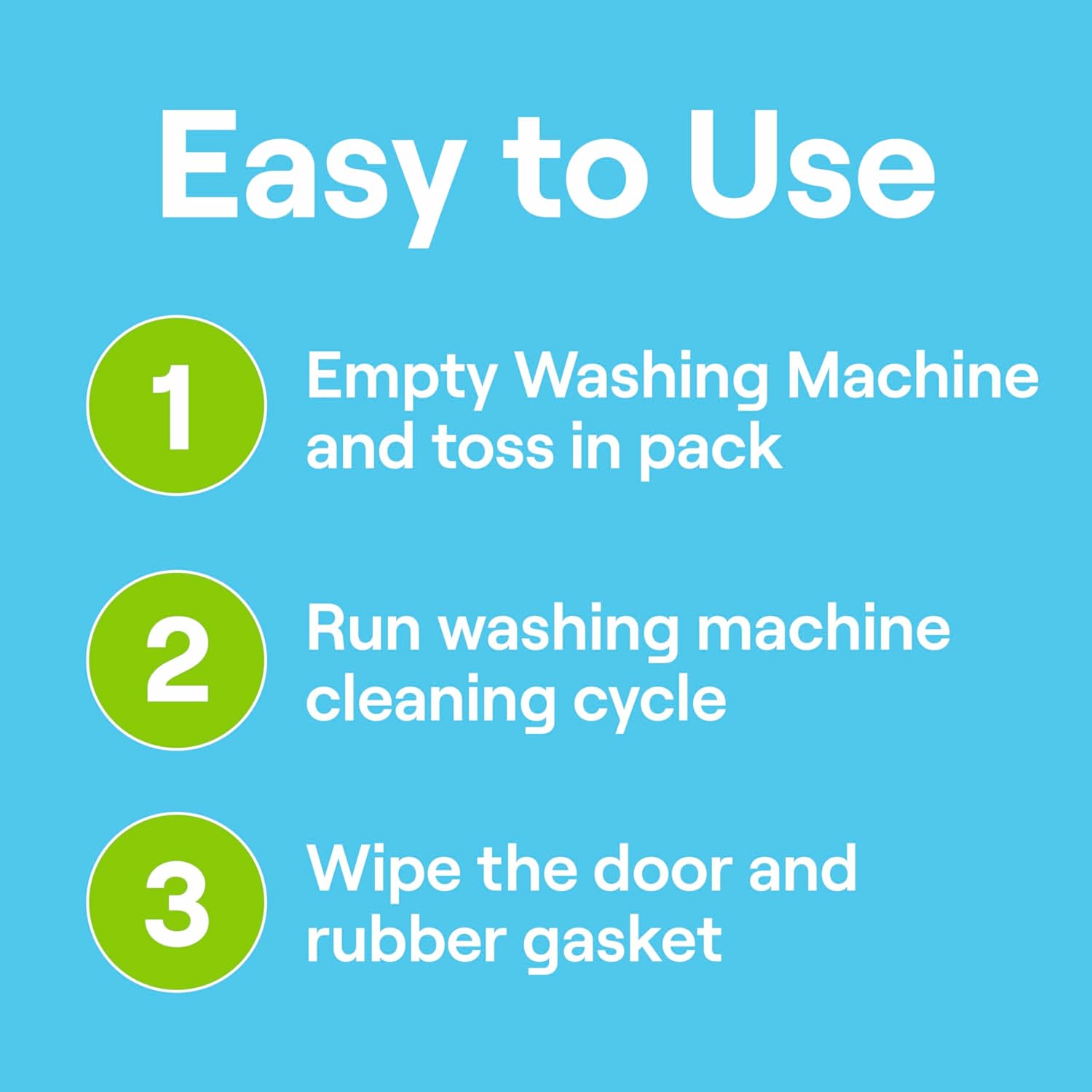 Easy to Use

1 Empty Washing Machine and toss in pack

2 Run washing machine cleaning cycle

3 Wipe the door and rubber gasket