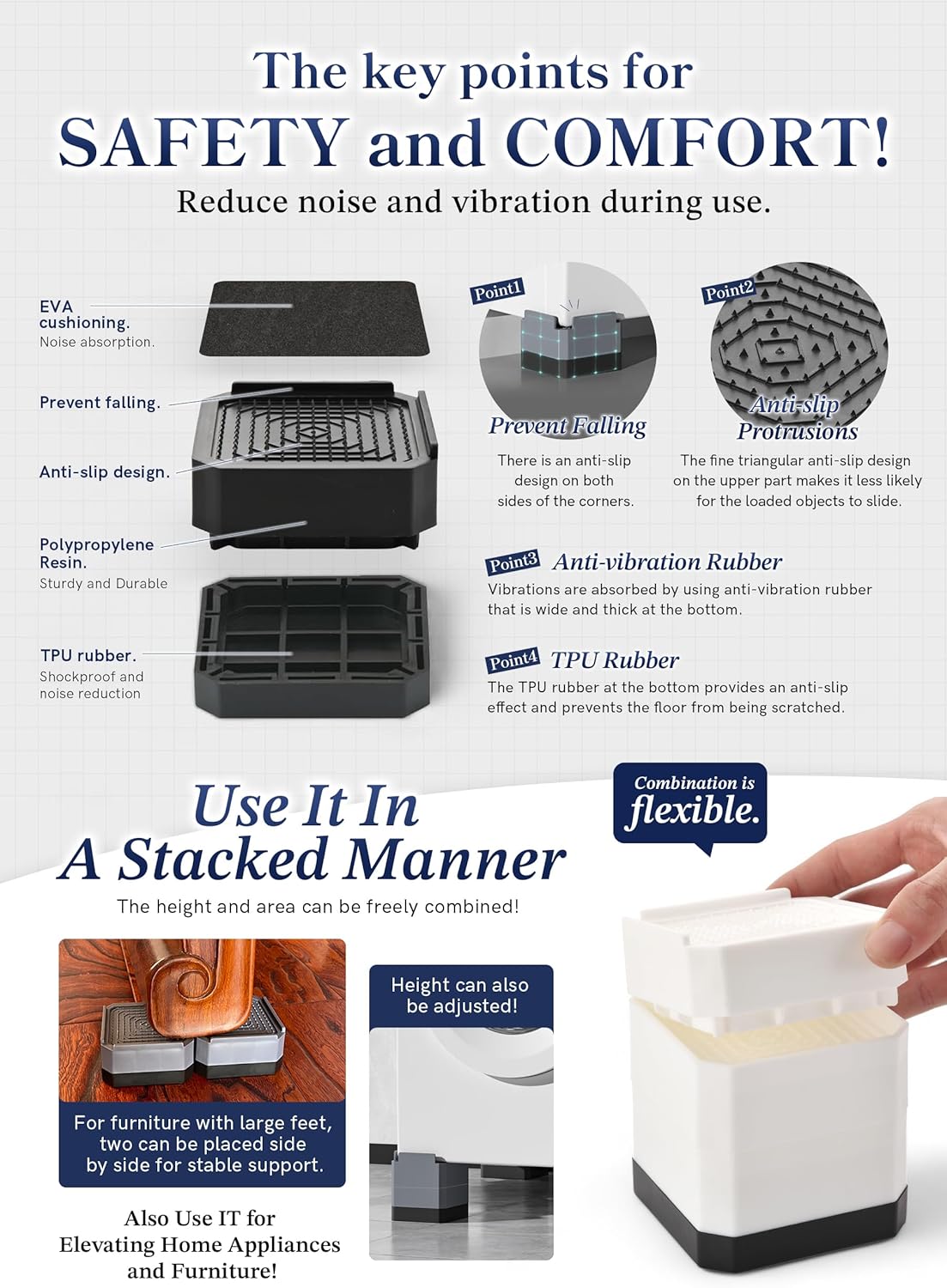 The key points for
SAFETY and COMFORT!
Reduce noise and vibration during use.

EVA cushioning.
Noise absorption.

Prevent falling.

Anti-slip design.

Polypropylene Resin.
Sturdy and Durable

TPU rubber.
Shockproof and noise reduction

Point1
Prevent Falling
There is an anti-slip design on both sides of the corners.

Point2
Anti-slip Protrusions
The fine triangular anti-slip design on the upper part makes it less likely for the loaded objects to slide.

Point3 Anti-vibration Rubber
Vibrations are absorbed by using anti-vibration rubber that is wide and thick at the bottom.

Point4 TPU Rubber
The TPU rubber at the bottom provides an anti-slip effect and prevents the floor from being scratched.

Use It In
A Stacked Manner
The height and area can be freely combined!

Combination is flexible.

For furniture with large feet, two can be placed side by side for stable support.

Height can also be adjusted!

Also Use IT for
Elevating Home Appliances
and Furniture!