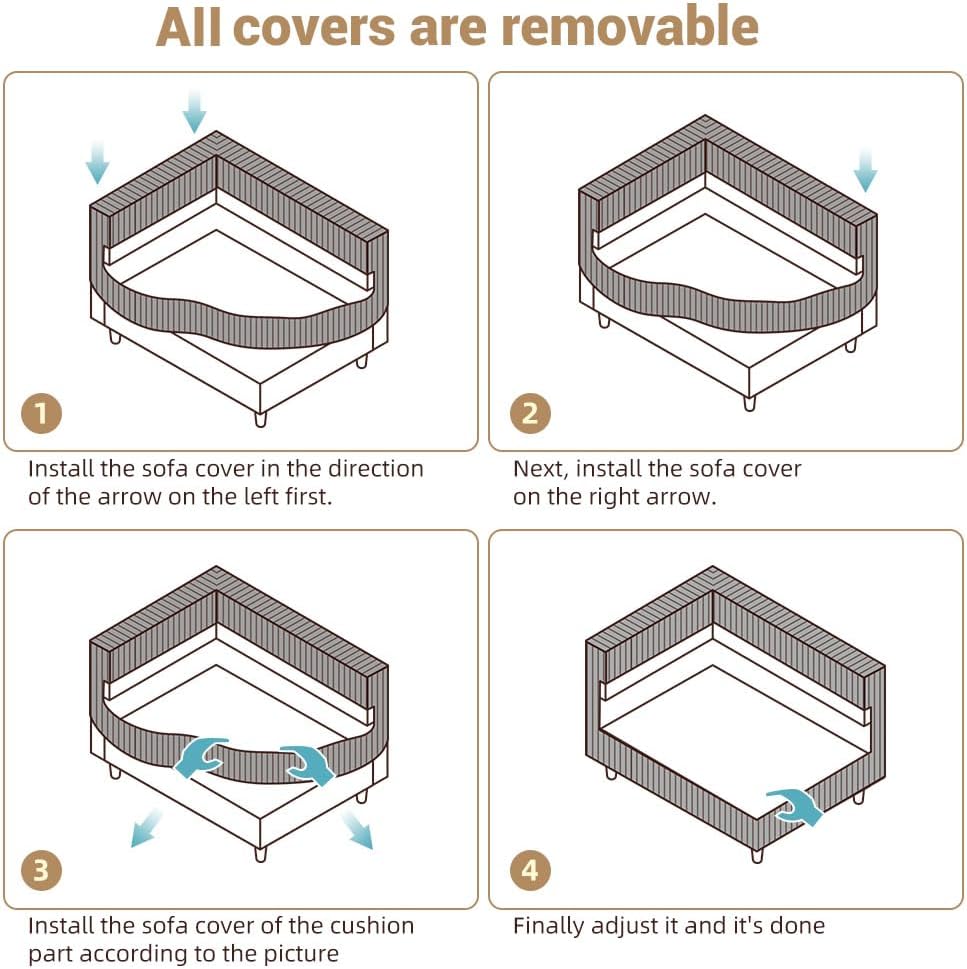 All covers are removable

1

Install the sofa cover in the direction of the arrow on the left first.

2

Next, install the sofa cover on the right arrow.

3

Install the sofa cover of the cushion part according to the picture

4

Finally adjust it and it's done