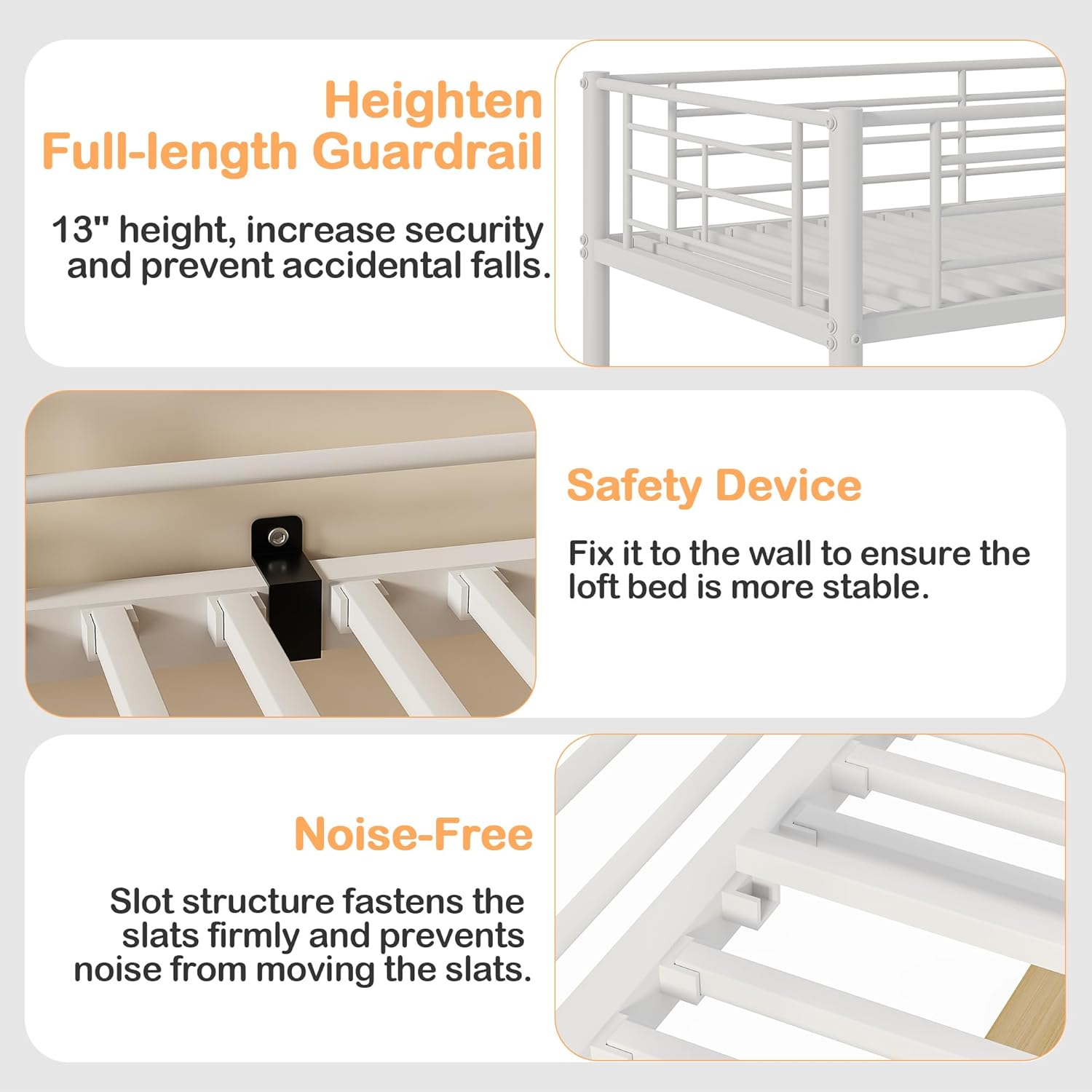 Heighten
Full-length Guardrail

13" height, increase security and prevent accidental falls.

Safety Device

Fix it to the wall to ensure the loft bed is more stable.

Noise-Free

Slot structure fastens the slats firmly and prevents noise from moving the slats.