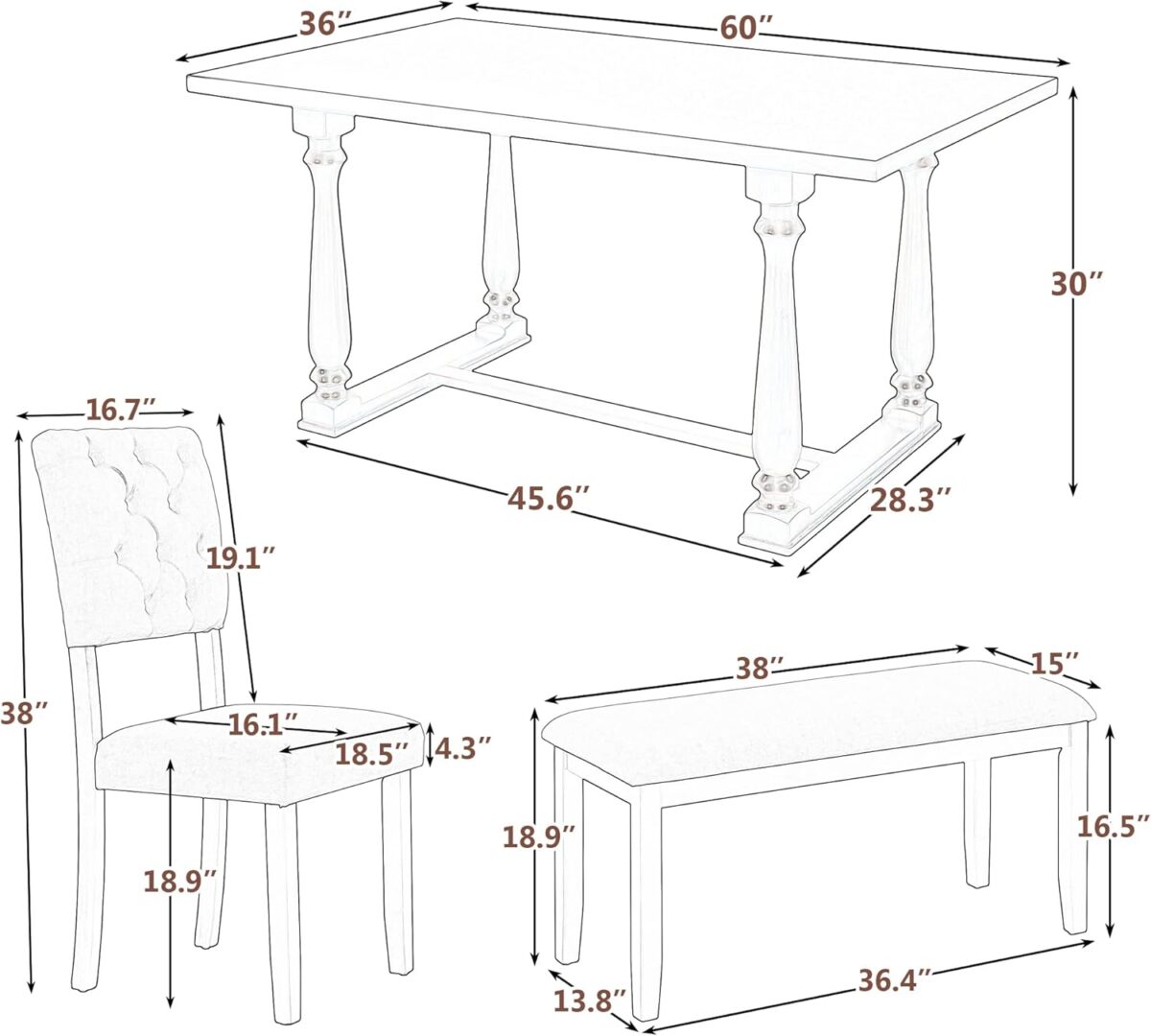 36″
60″
30″
45.6″
28.3″
16.7″
19.1″
38″
16.1″
18.5″
4.3″
18.9″
38″
15″
18.9″
16.5″
13.8″
36.4″