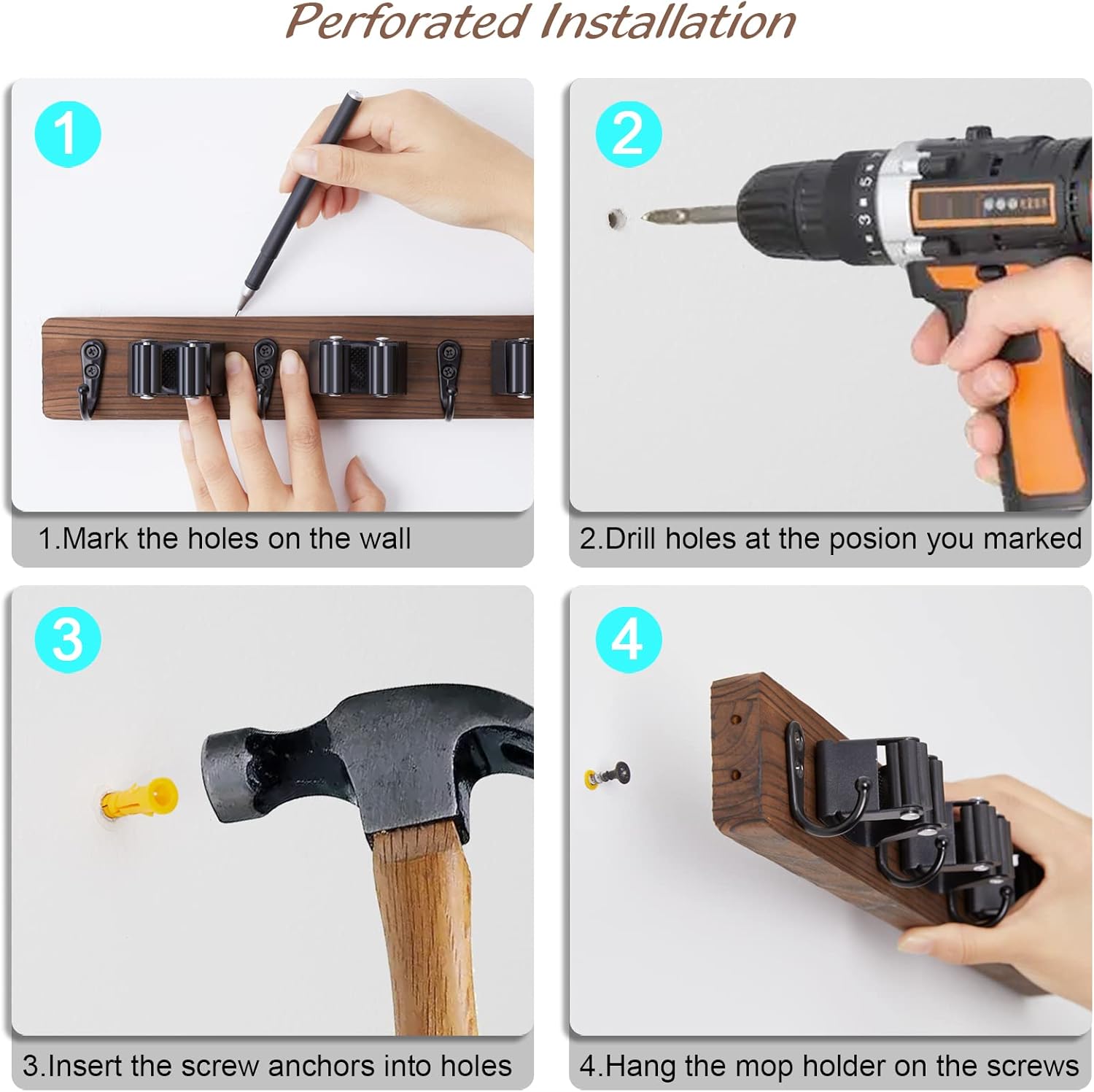 Perforated Installation

1

1.Mark the holes on the wall

2

2.Drill holes at the posion you marked

3

3.Insert the screw anchors into holes

4

4.Hang the mop holder on the screws